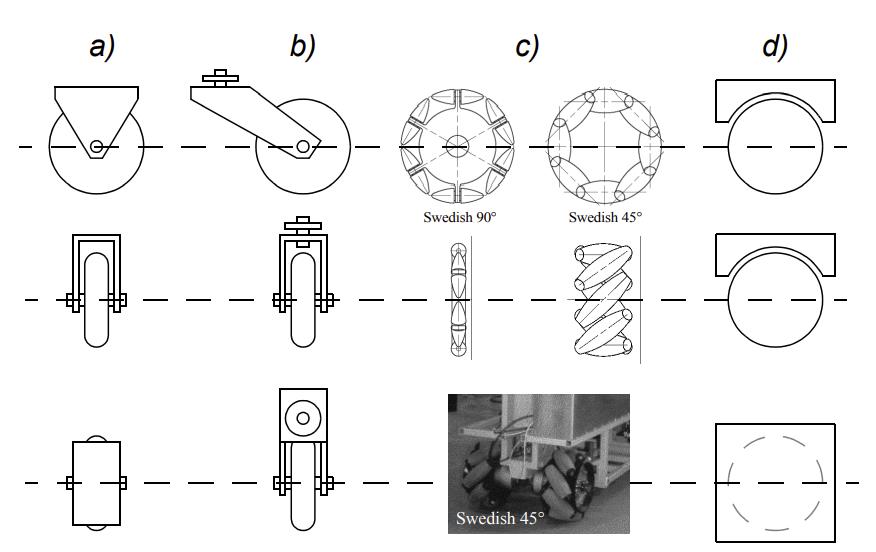 a)

b)

c)

d)

Swedish 90°

Swedish 45°

Swedish 45°